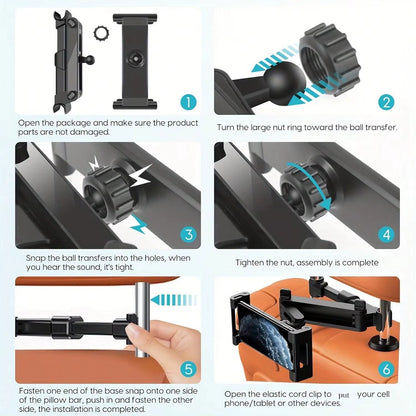 1

Open the package and make sure the product parts are not damaged.

2

Turn the large nut ring toward the ball transfer.

3

Snap the ball transfers into the holes, when you hear the sound, it's tight.

4

Tighten the nut, assembly is complete

5

Fasten one end of the base snap onto one side of the pillow bar, push in and fasten the other side, the installation is completed.

6

Open the elastic cord clip to put your cell phone/tablet or other devices.